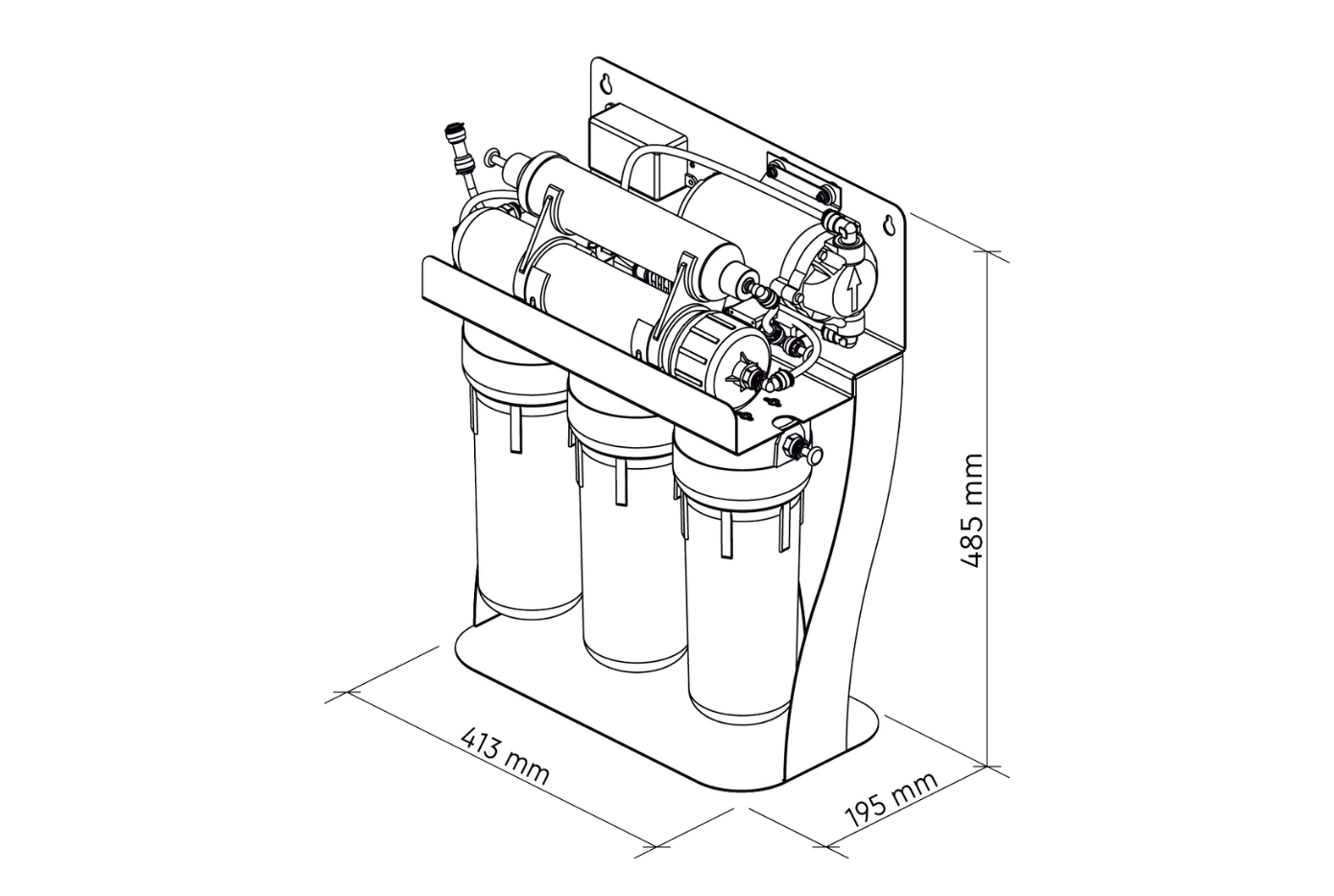 485 mm

413 mm

195 mm